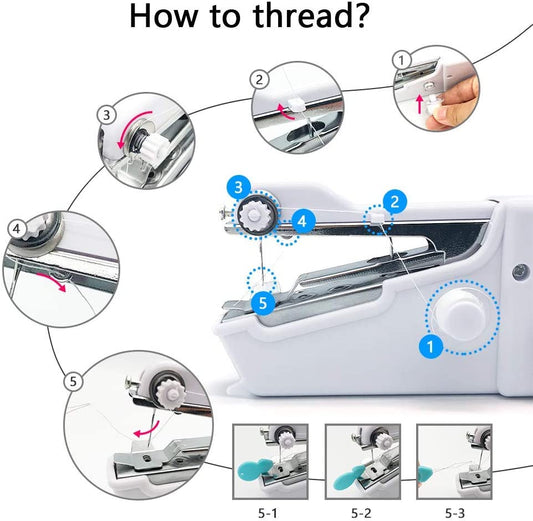 How to thread?

1

2

3

4

5

3

2

4

5

1

5-1

5-2

5-3